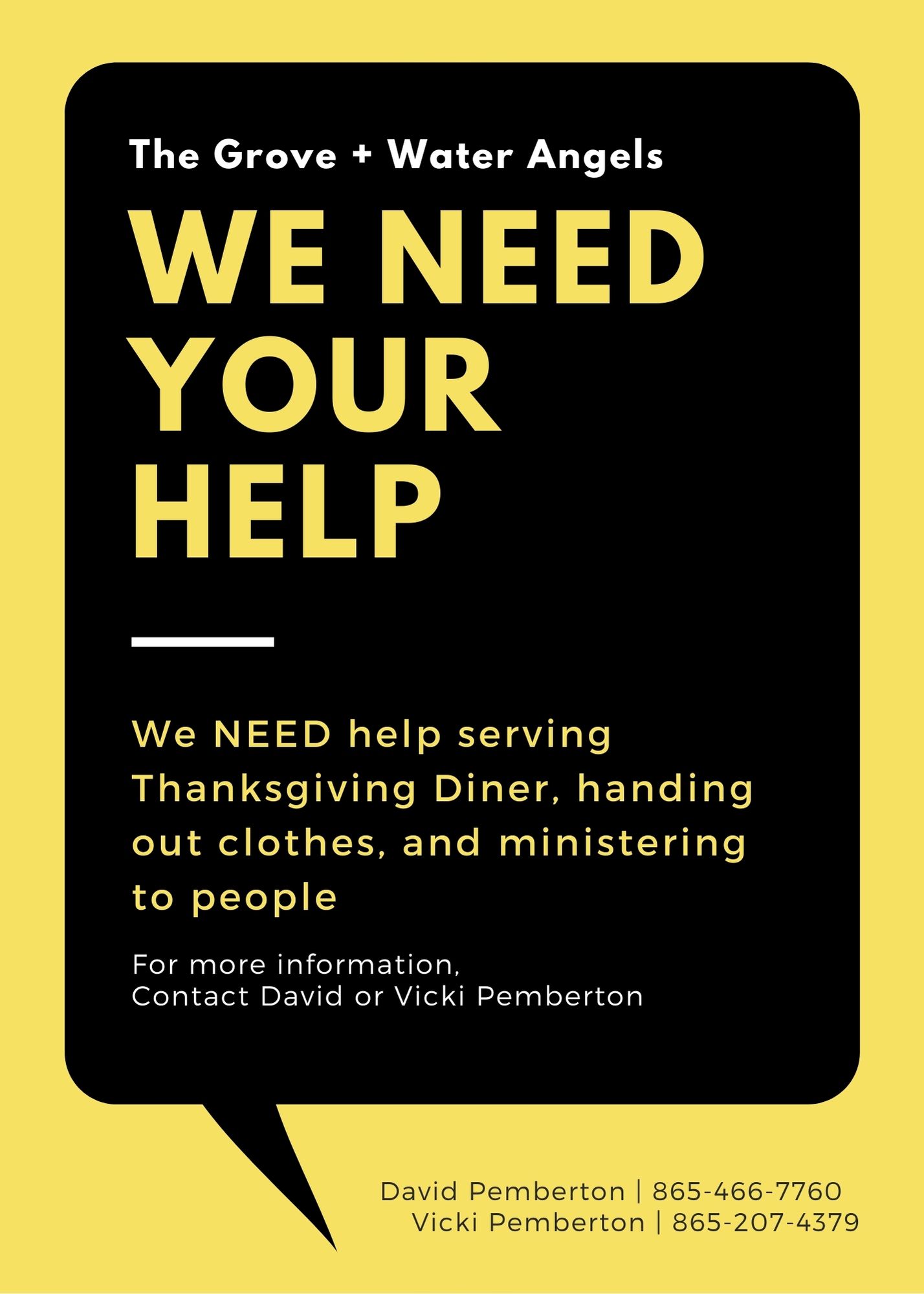 The Grove + Water Angels

WE NEED YOUR HELP

We NEED help serving Thanksgiving Diner, handing out clothes, and ministering to people

For more information,
Contact David or Vicki Pemberton

David Pemberton | 865-466-7760
Vicki Pemberton | 865-207-4379